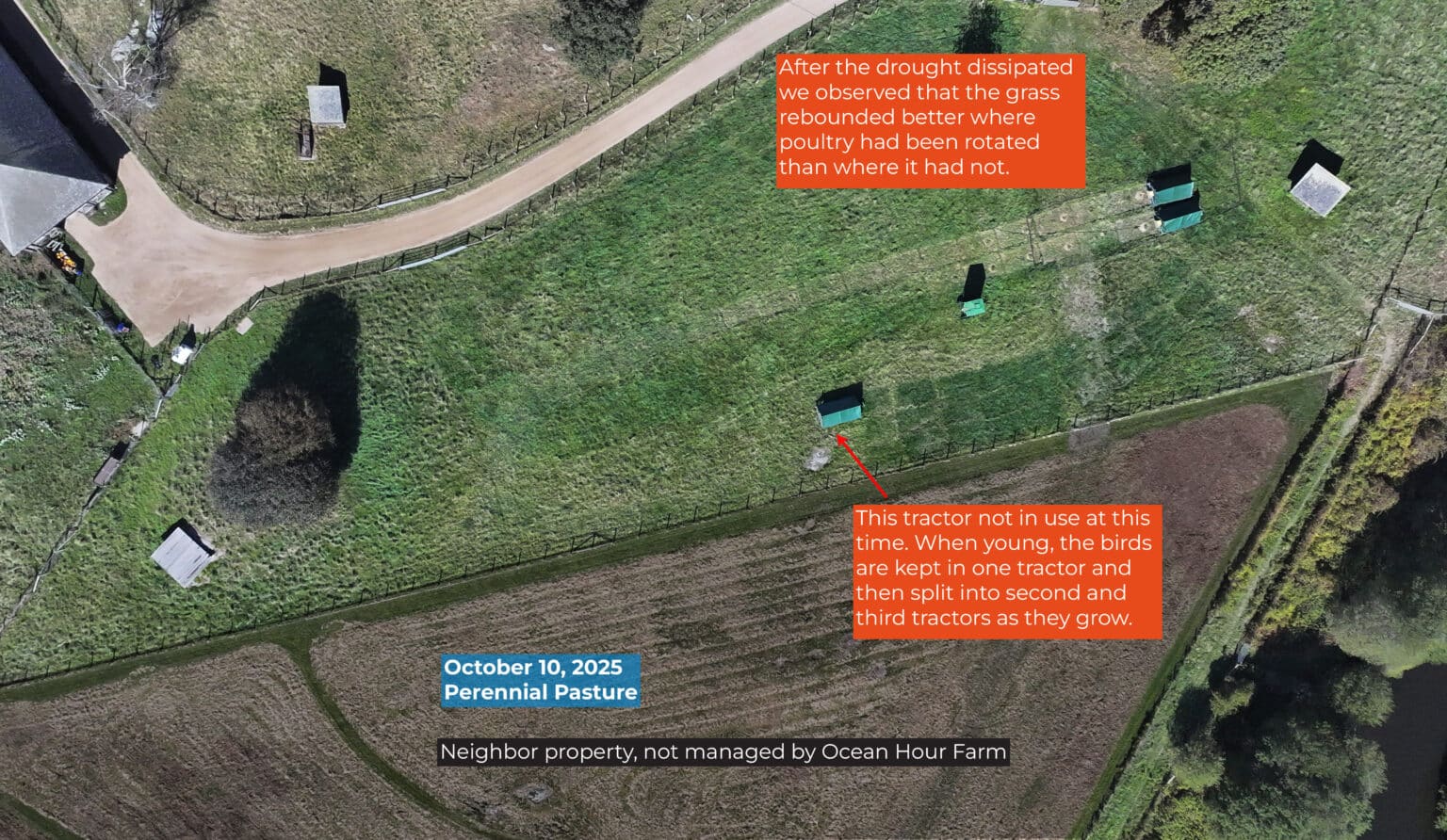 After the drought dissipated we observed that the grass rebounded better where poultry had been rotated than where it had not.

This tractor not in use at this time. When young, the birds are kept in one tractor and then split into second and third tractors as they grow.

October 10, 2025
Perennial Pasture

Neighbor property, not managed by Ocean Hour Farm